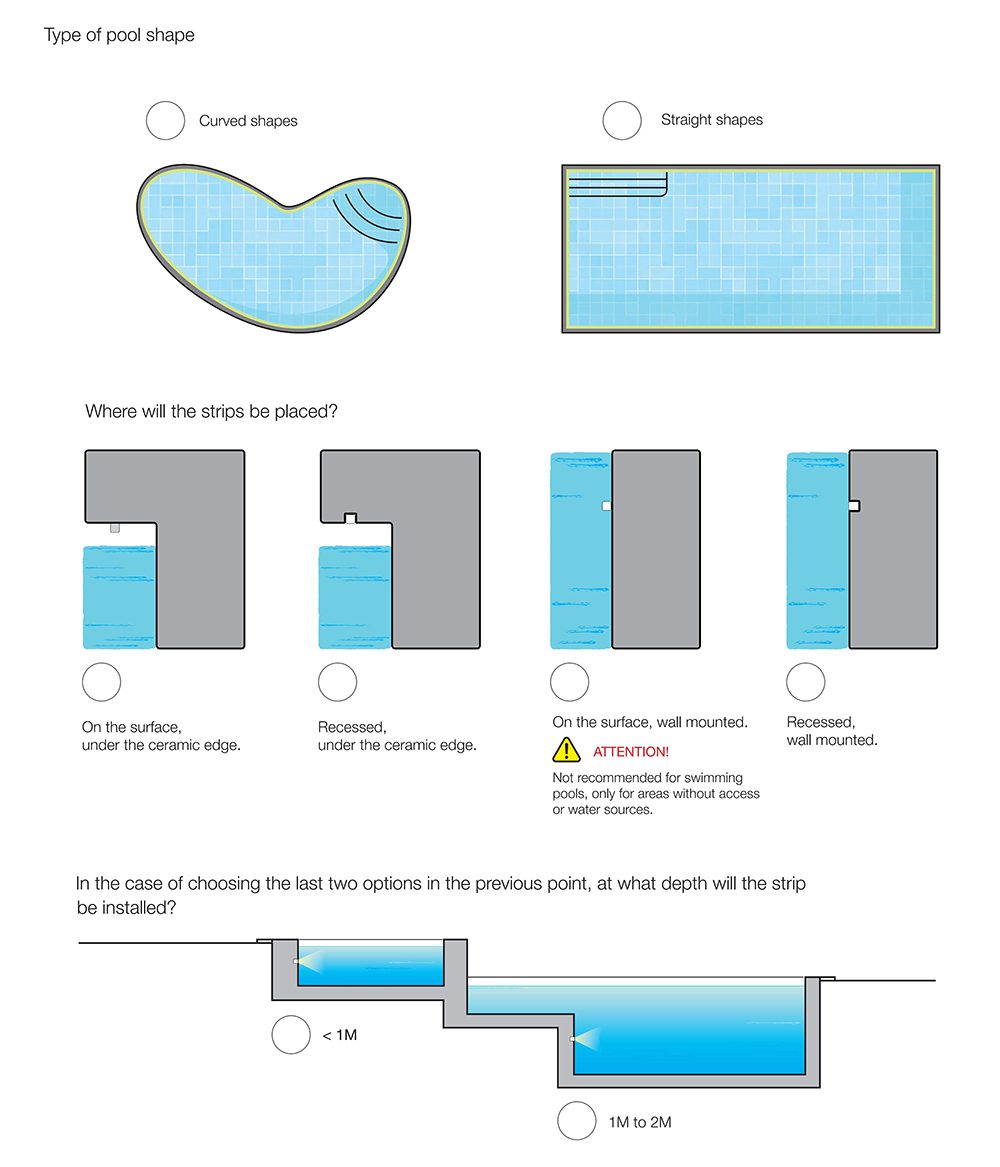 Type of pool shape

Curved shapes

Straight shapes

Where will the strips be placed?

On the surface, under the ceramic edge.

Recessed, under the ceramic edge.

On the surface, wall mounted.

ATTENTION!

Not recommended for swimming pools, only for areas without access or water sources.

Recessed, wall mounted.

In the case of choosing the last two options in the previous point, at what depth will the strip be installed?

< 1M

1M to 2M